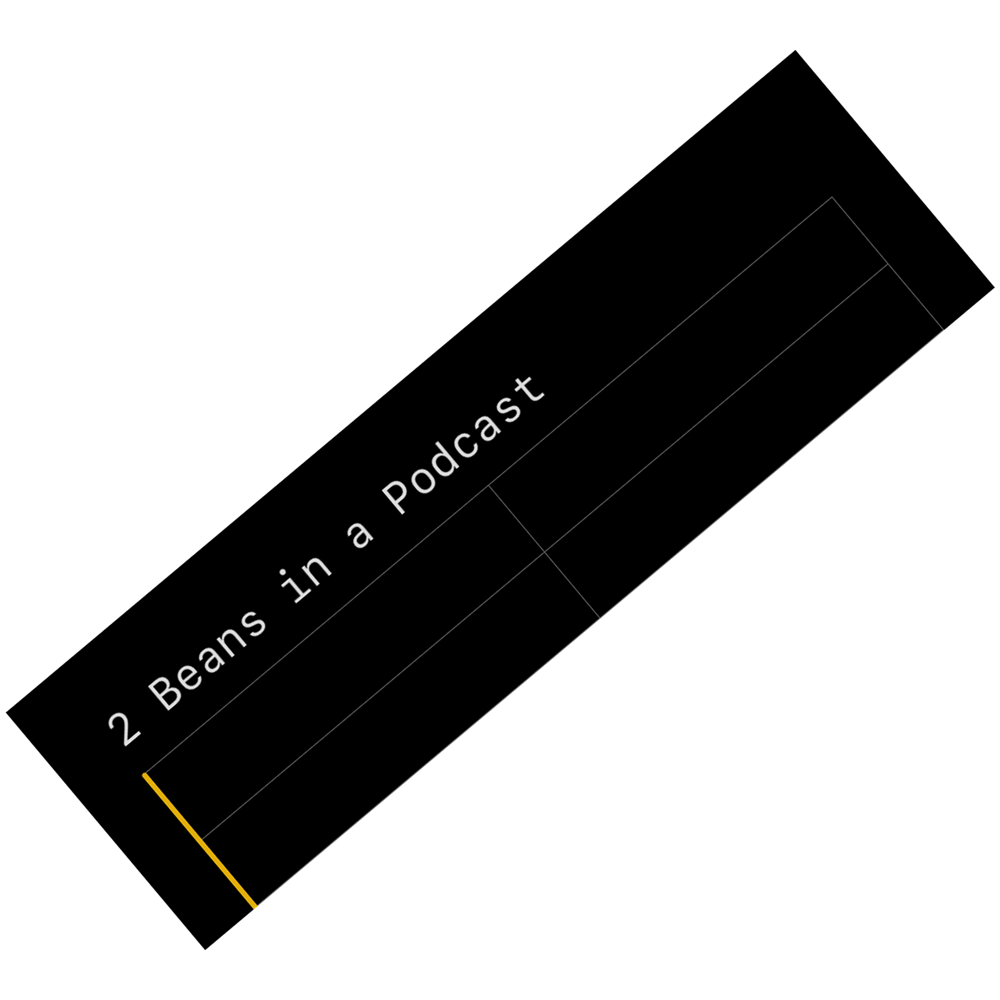 2 Beans in a Podcast